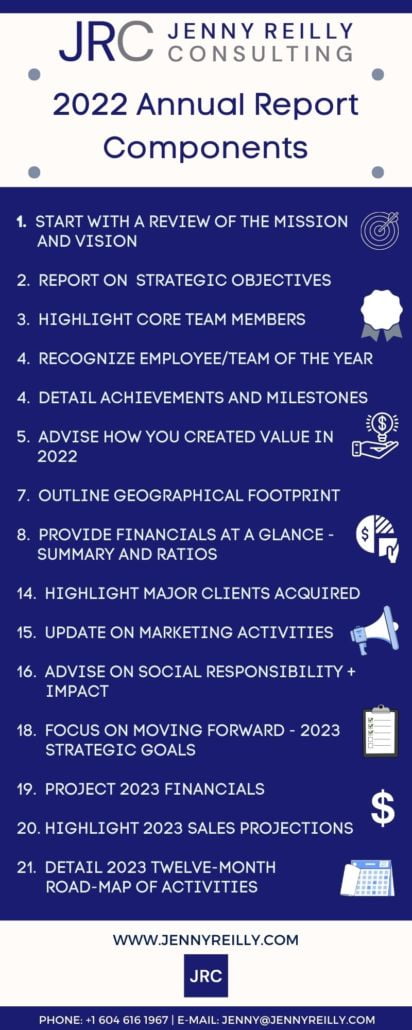 JRC JENNY REILLY CONSULTING

2022 Annual Report Components

1. START WITH A REVIEW OF THE MISSION AND VISION

2. REPORT ON STRATEGIC OBJECTIVES

3. HIGHLIGHT CORE TEAM MEMBERS

4. RECOGNIZE EMPLOYEE/TEAM OF THE YEAR

4. DETAIL ACHIEVEMENTS AND MILESTONES

5. ADVISE HOW YOU CREATED VALUE IN 2022

7. OUTLINE GEOGRAPHICAL FOOTPRINT

8. PROVIDE FINANCIALS AT A GLANCE - SUMMARY AND RATIOS

14. HIGHLIGHT MAJOR CLIENTS ACQUIRED

15. UPDATE ON MARKETING ACTIVITIES

16. ADVISE ON SOCIAL RESPONSIBILITY + IMPACT

18. FOCUS ON MOVING FORWARD - 2023 STRATEGIC GOALS

19. PROJECT 2023 FINANCIALS

20. HIGHLIGHT 2023 SALES PROJECTIONS

21. DETAIL 2023 TWELVE-MONTH ROAD-MAP OF ACTIVITIES

WWW.JENNYREILLY.COM

JRC

PHONE: +1 604 616 1967 | E-MAIL: JENNY@JENNYREILLY.COM